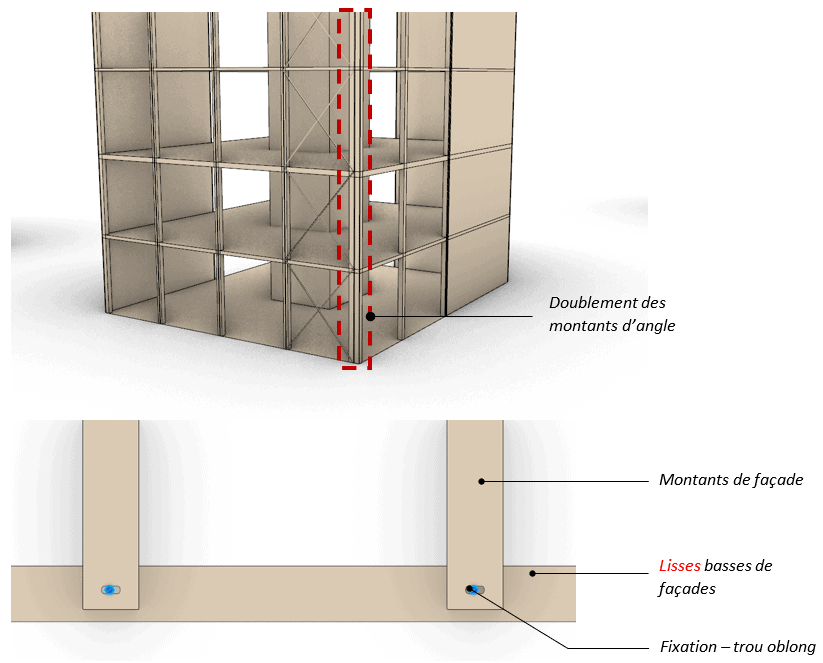 Doublement des montants d’angle

Montants de façade

Lisses basses de façades

Fixation – trou oblong